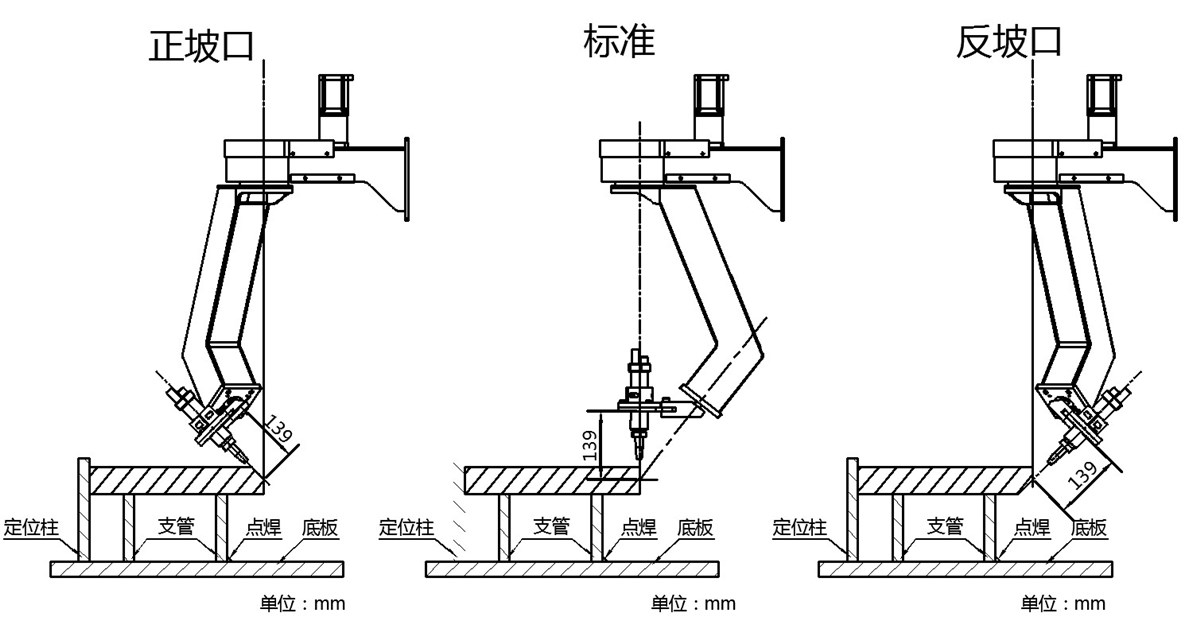 正坡口

139

定位柱 支管 点焊 底板

单位：mm

标准

139

定位柱 支管 点焊 底板

单位：mm

反坡口

139

定位柱 支管 点焊 底板

单位：mm